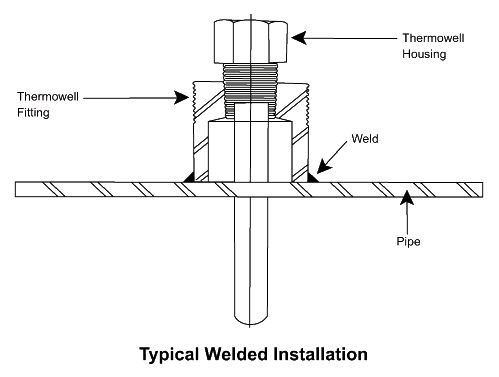 Thermowell Housing

Thermowell Fitting

Weld

Pipe

Typical Welded Installation